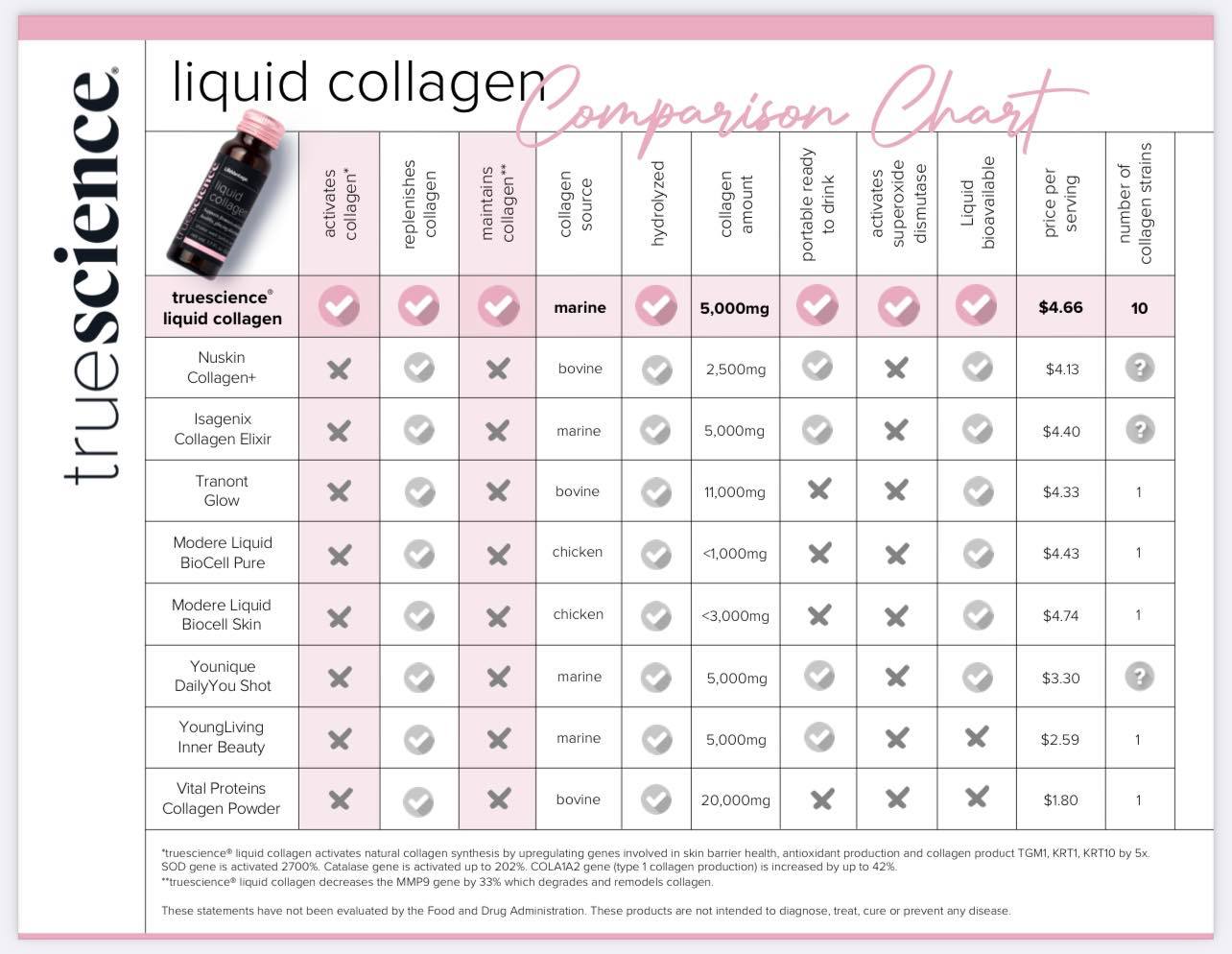 truescience®

liquid collagen Comparison Chart

truescience liquid collagen

| | activates collagen* | replenishes collagen | maintains collagen** | collagen source | hydrolyzed | collagen amount | portable ready to drink | activates superoxide dismutase | Liquid bioavailable | price per serving | number of collagen strains |
|---|---|---|---|---|---|---|---|---|---|---|---|
| truescience® liquid collagen | ✓ | ✓ | ✓ | marine | ✓ | 5,000mg | ✓ | ✓ | ✓ | $4.66 | 10 |
| Nuskin Collagen+ | ✗ | ✓ | ✗ | bovine | ✓ | 2,500mg | ✓ | ✗ | ✓ | $4.13 | ? |
| Isagenix Collagen Elixir | ✗ | ✓ | ✗ | marine | ✓ | 5,000mg | ✓ | ✗ | ✓ | $4.40 | ? |
| Tranont Glow | ✗ | ✓ | ✗ | bovine | ✓ | 11,000mg | ✗ | ✗ | ✓ | $4.33 | 1 |
| Modere Liquid BioCell Pure | ✗ | ✓ | ✗ | chicken | ✓ | <1,000mg | ✗ | ✗ | ✓ | $4.43 | 1 |
| Modere Liquid Biocell Skin | ✗ | ✓ | ✗ | chicken | ✓ | <3,000mg | ✗ | ✗ | ✓ | $4.74 | 1 |
| Younique DailyYou Shot | ✗ | ✓ | ✗ | marine | ✓ | 5,000mg | ✓ | ✗ | ✓ | $3.30 | ? |
| YoungLiving Inner Beauty | ✗ | ✓ | ✗ | marine | ✓ | 5,000mg | ✓ | ✗ | ✗ | $2.59 | 1 |
| Vital Proteins Collagen Powder | ✗ | ✓ | ✗ | bovine | ✓ | 20,000mg | ✗ | ✗ | ✗ | $1.80 | 1 |

*truescience® liquid collagen activates natural collagen synthesis by upregulating genes involved in skin barrier health, antioxidant production and collagen product TGM1, KRT1, KRT10 by 5x. SOD gene is activated 2700%. Catalase gene is activated up to 202%. COLA1A2 gene (type 1 collagen production) is increased by up to 42%.
**truescience® liquid collagen decreases the MMP9 gene by 33% which degrades and remodels collagen.

These statements have not been evaluated by the Food and Drug Administration. These products are not intended to diagnose, treat, cure or prevent any disease.